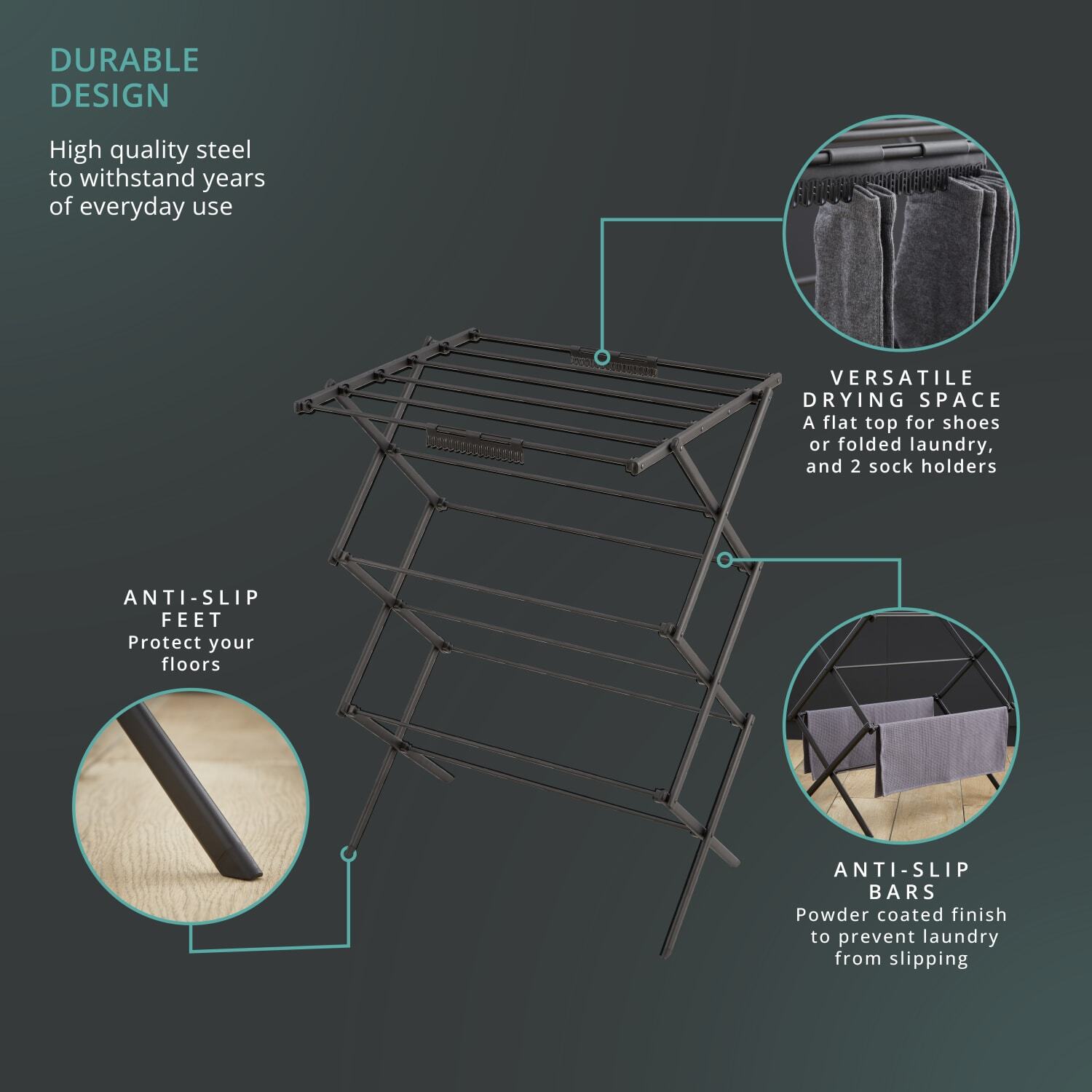 DURABLE DESIGN

High quality steel to withstand years of everyday use

VERSATILE DRYING SPACE
A flat top for shoes or folded laundry, and 2 sock holders

ANTI-SLIP FEET
Protect your floors

ANTI-SLIP BARS
Powder coated finish to prevent laundry from slipping